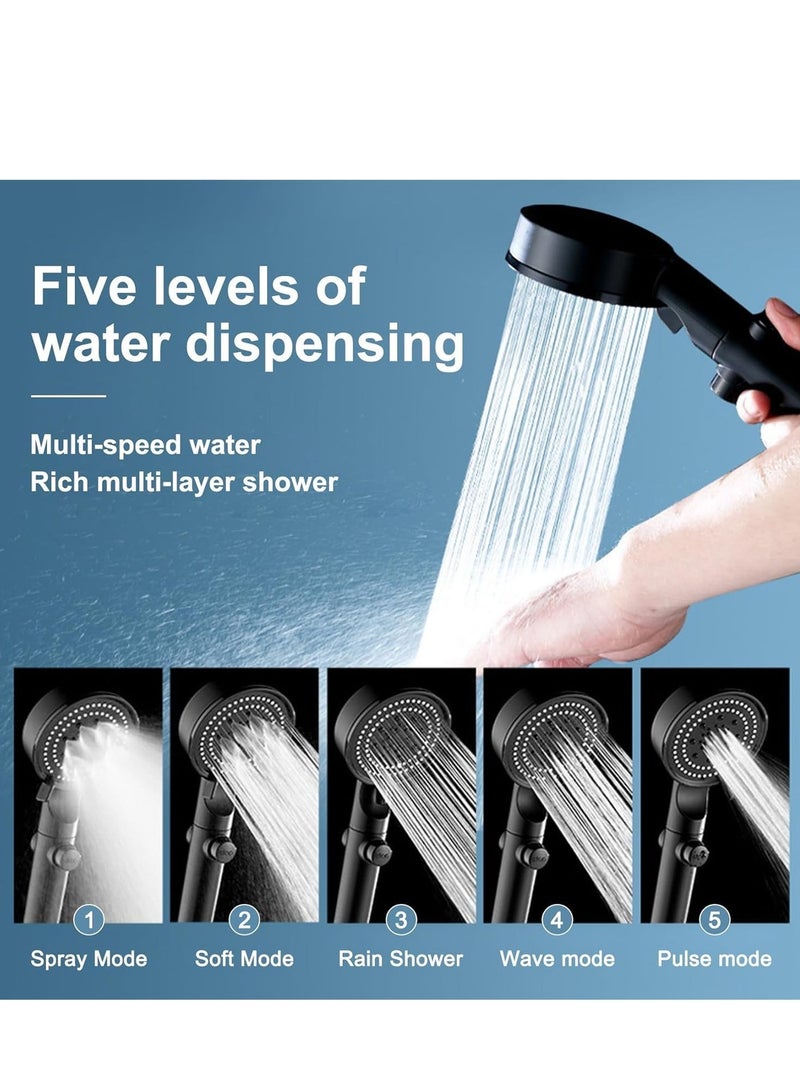 Five levels of water dispensing

Multi-speed water
Rich multi-layer shower

1 Spray Mode
2 Soft Mode
3 Rain Shower
4 Wave mode
5 Pulse mode